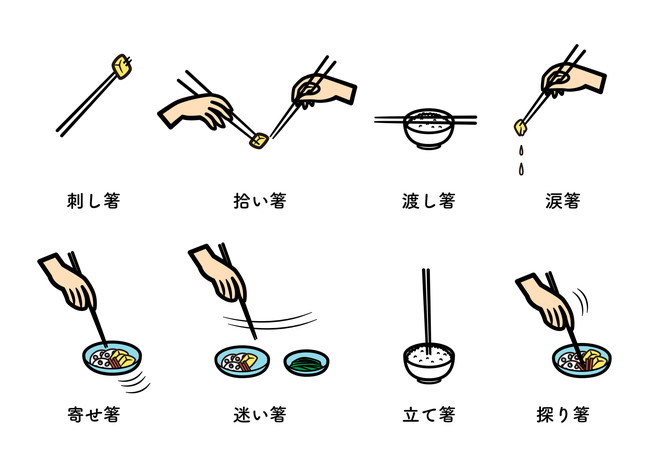 刺し箸

拾い箸

渡し箸

涙箸

寄せ箸

迷い箸

立て箸

探り箸